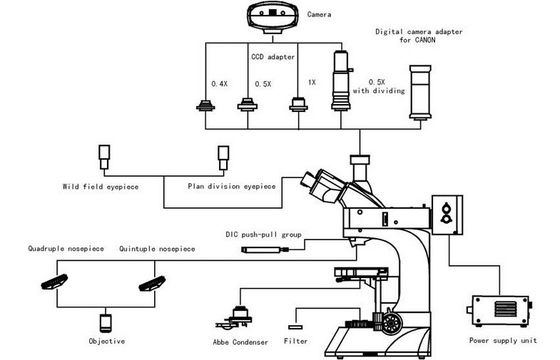 Camera

Digital camera adapter for CANON

CCD adapter

0.4X

0.5X

1X

0.5X with dividing

Wild field eyepiece

Plan division eyepiece

DIC push-pull group

Quadruple nosepiece

Quintuple nosepiece

Objective

Abbe Condenser

Filter

Power supply unit